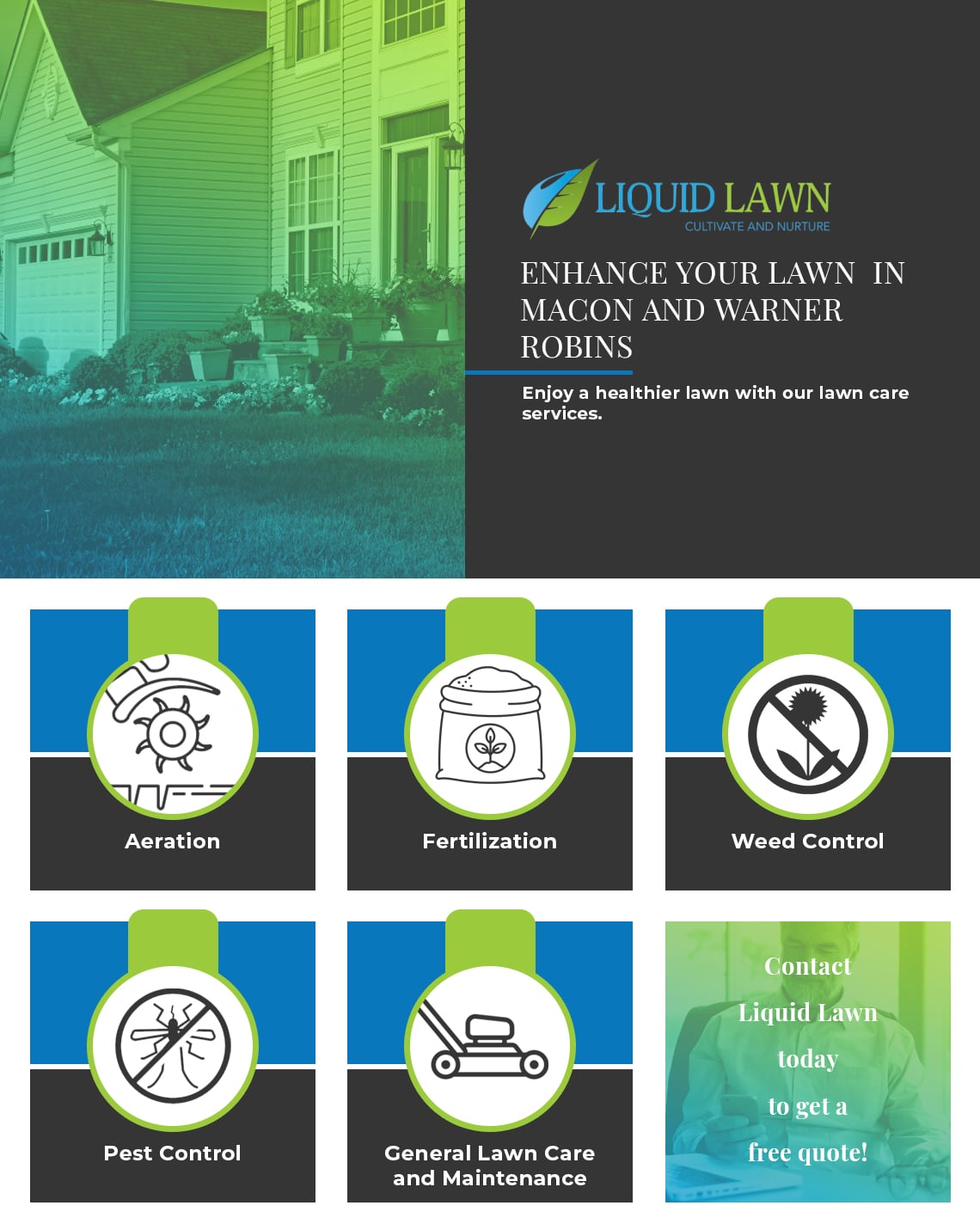 LIQUID LAWN
CULTIVATE AND NURTURE

ENHANCE YOUR LAWN IN MACON AND WARNER ROBINS

Enjoy a healthier lawn with our lawn care services.

Aeration

Fertilization

Weed Control

Pest Control

General Lawn Care and Maintenance

Contact Liquid Lawn today to get a free quote!